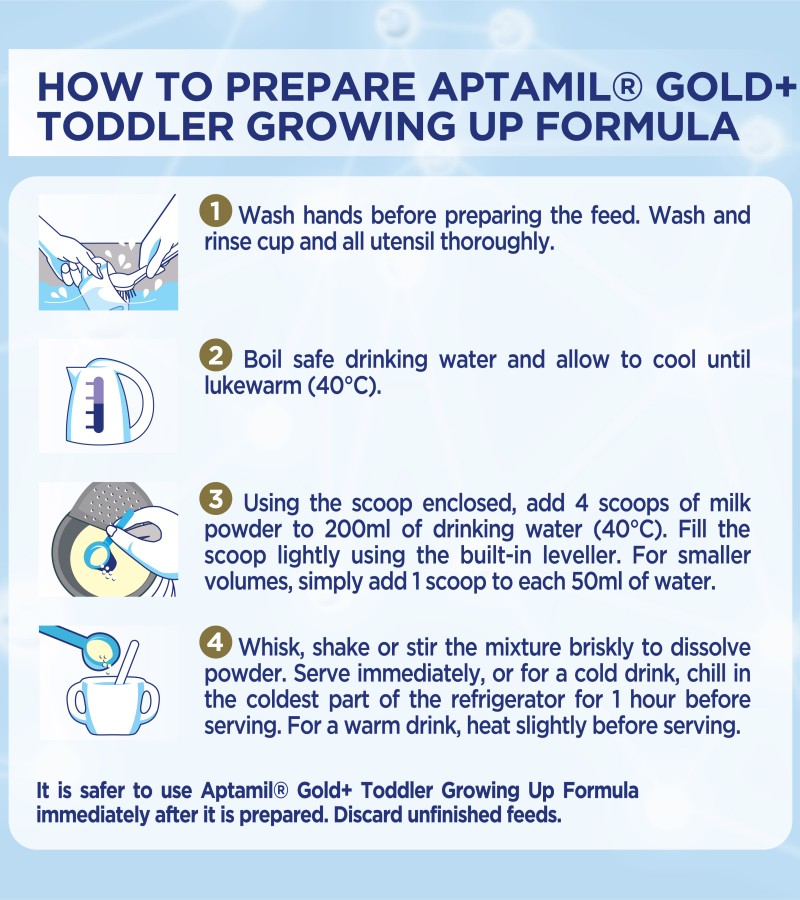 HOW TO PREPARE APTAMIL® GOLD+ TODDLER GROWING UP FORMULA

1 Wash hands before preparing the feed. Wash and rinse cup and all utensil thoroughly.

2 Boil safe drinking water and allow to cool until lukewarm (40°C).

3 Using the scoop enclosed, add 4 scoops of milk powder to 200ml of drinking water (40°C). Fill the scoop lightly using the built-in leveller. For smaller volumes, simply add 1 scoop to each 50ml of water.

4 Whisk, shake or stir the mixture briskly to dissolve powder. Serve immediately, or for a cold drink, chill in the coldest part of the refrigerator for 1 hour before serving. For a warm drink, heat slightly before serving.

It is safer to use Aptamil® Gold+ Toddler Growing Up Formula immediately after it is prepared. Discard unfinished feeds.